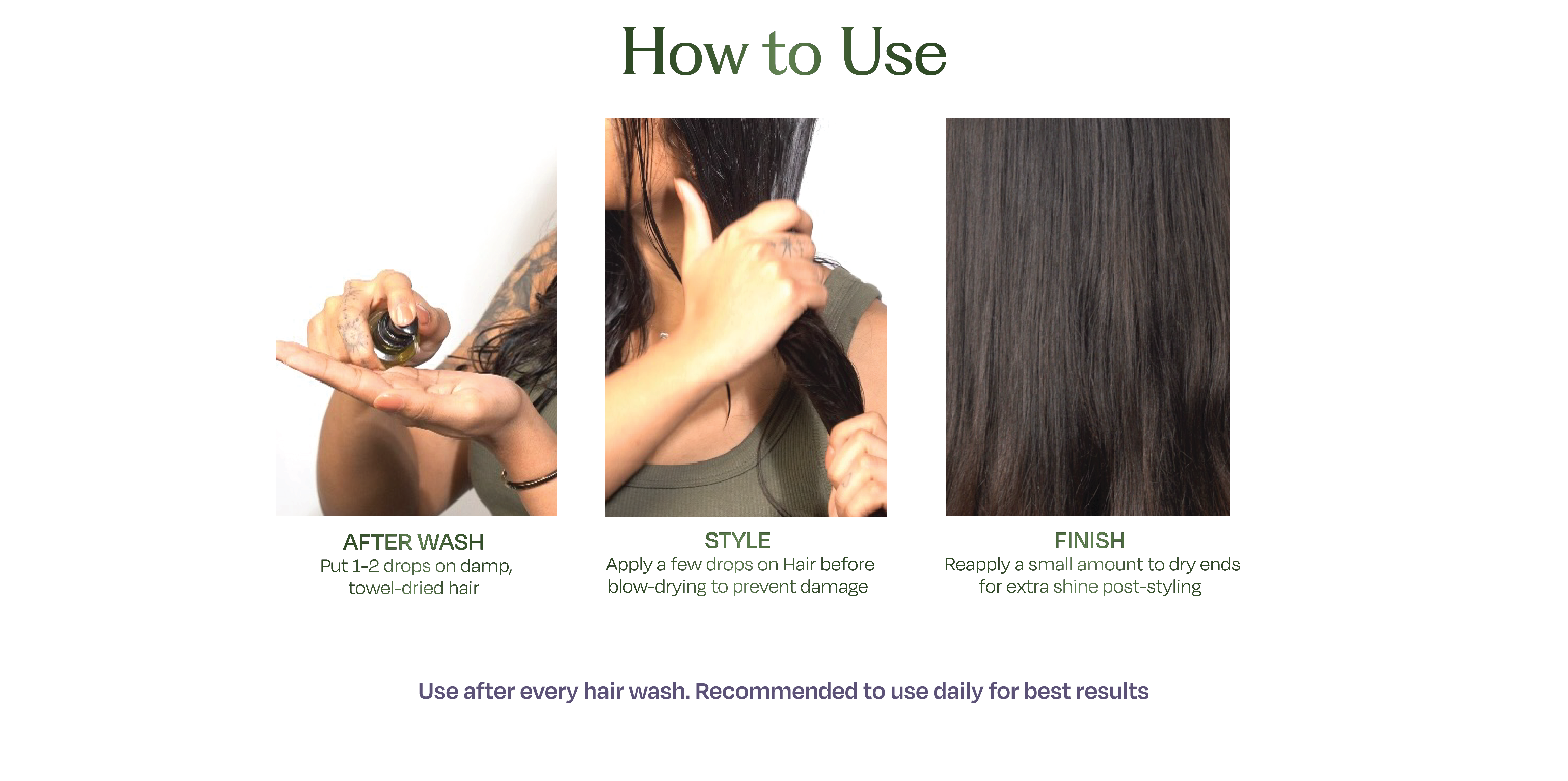 How to Use

AFTER WASH
Put 1-2 drops on damp, towel-dried hair

STYLE
Apply a few drops on Hair before blow-drying to prevent damage

FINISH
Reapply a small amount to dry ends for extra shine post-styling

Use after every hair wash. Recommended to use daily for best results