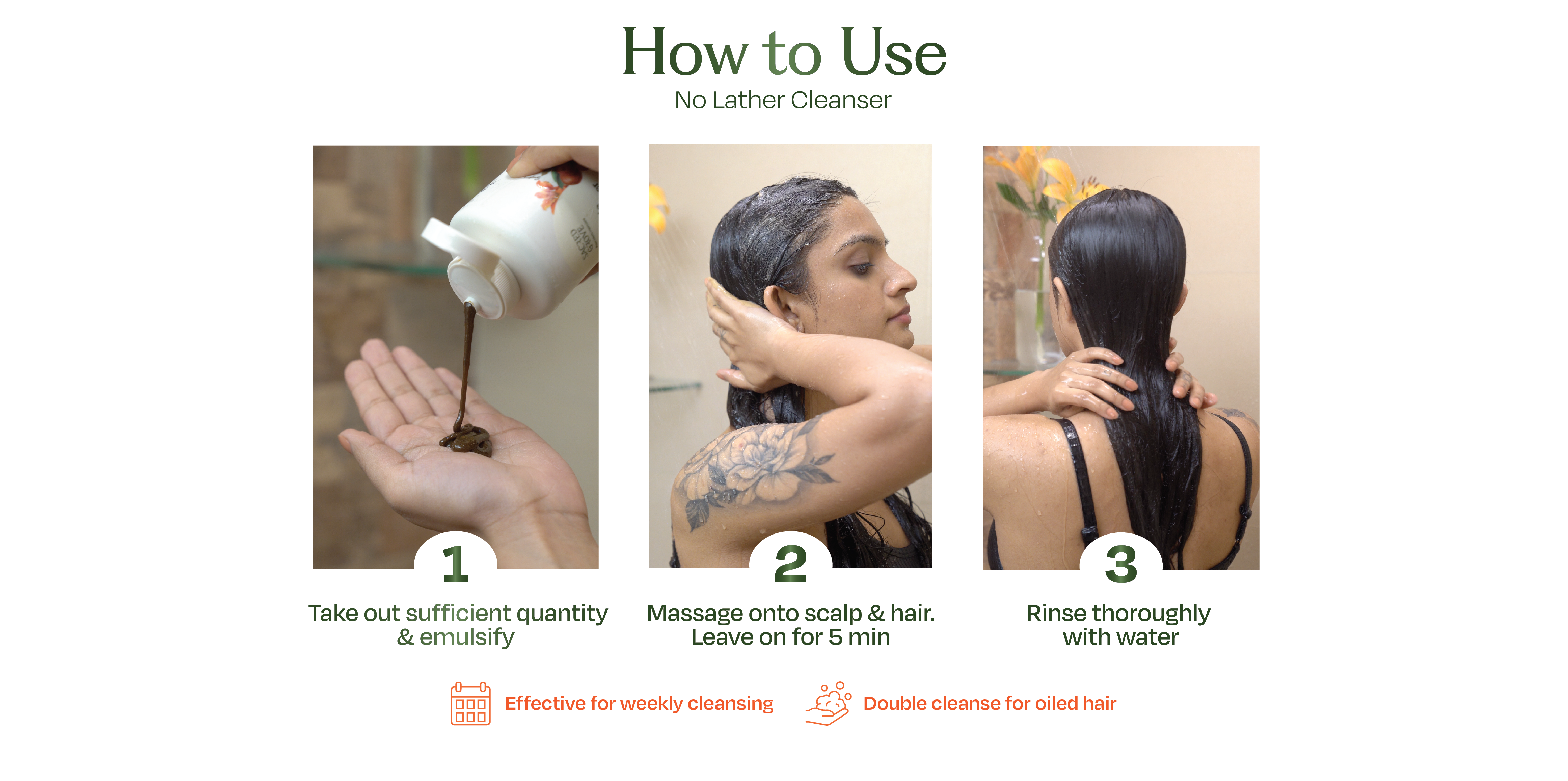 How to Use
No Lather Cleanser

1
Take out sufficient quantity & emulsify

2
Massage onto scalp & hair. Leave on for 5 min

3
Rinse thoroughly with water

Effective for weekly cleansing

Double cleanse for oiled hair