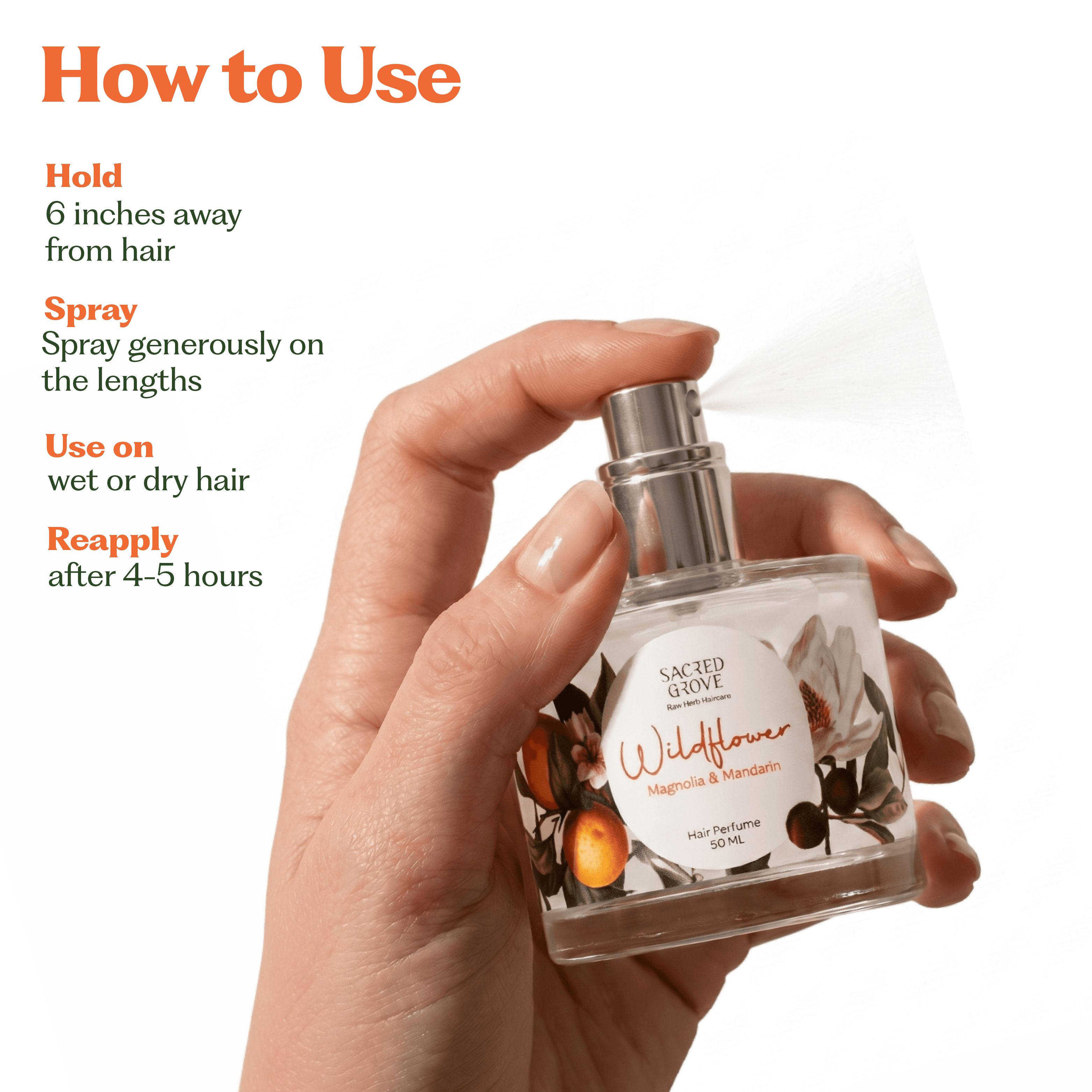 How to Use

Hold
6 inches away from hair

Spray
Spray generously on the lengths

Use on
wet or dry hair

Reapply
after 4-5 hours

SACRED GROVE
Raw Herb Haircare

Wildflower
Magnolia & Mandarin

Hair Perfume
50 ML